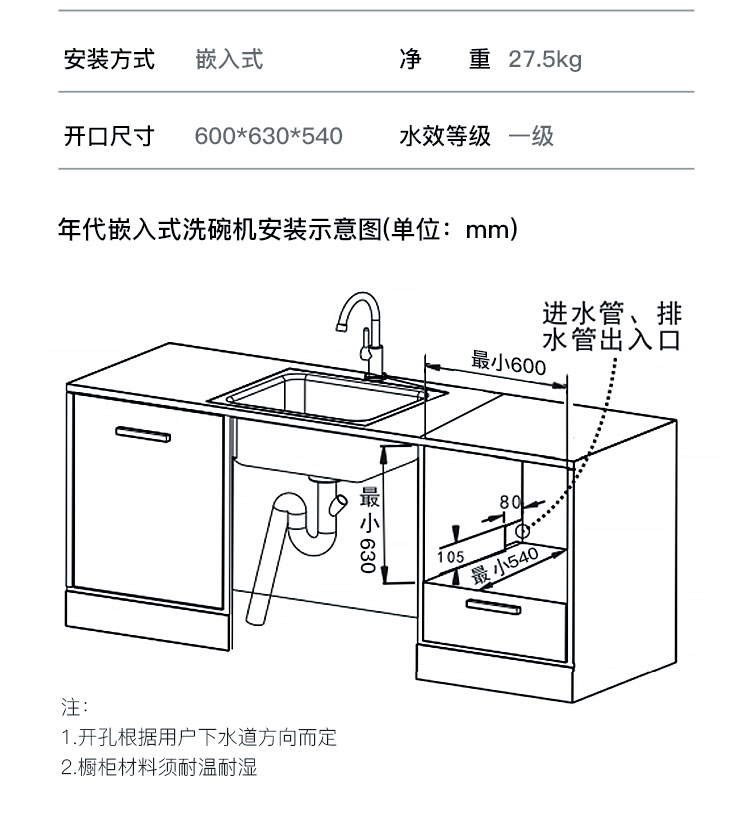 | 安装方式 | 嵌入式 | 净　重 | 27.5kg |
|---|---|---|---|
| 开口尺寸 | 600*630*540 | 水效等级 | 一级 |

年代嵌入式洗碗机安装示意图(单位：mm)

进水管、排水管出入口

最小600

最小630

80

105

最小540

注：
1.开孔根据用户下水道方向而定
2.橱柜材料须耐温耐湿